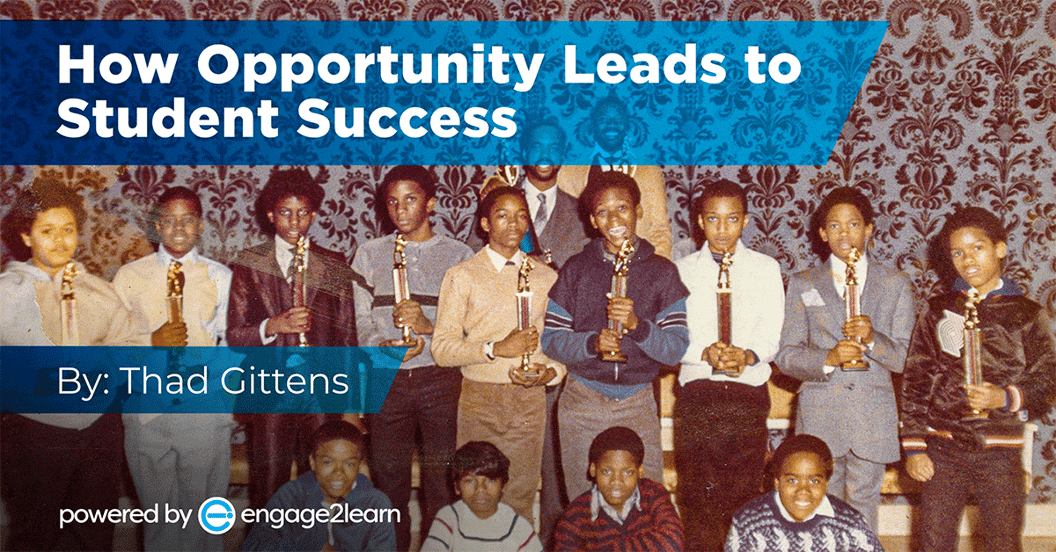 How Opportunity Leads to Student Success

By: Thad Gittens

powered by engage2learn