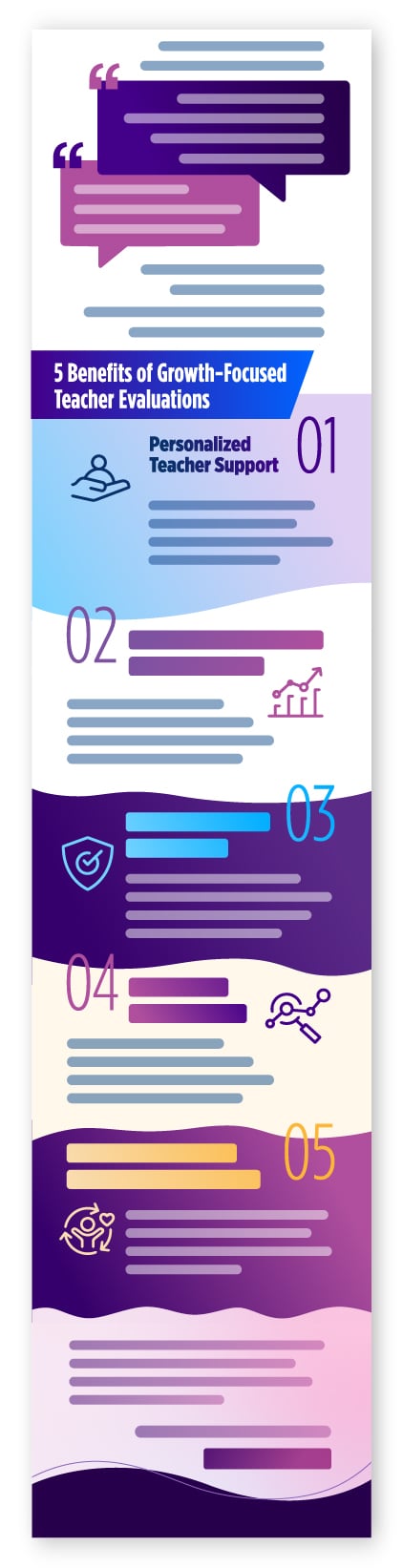 5 Benefits of Growth-Focused Teacher Evaluations

Personalized Teacher Support 01

02

03

04

05